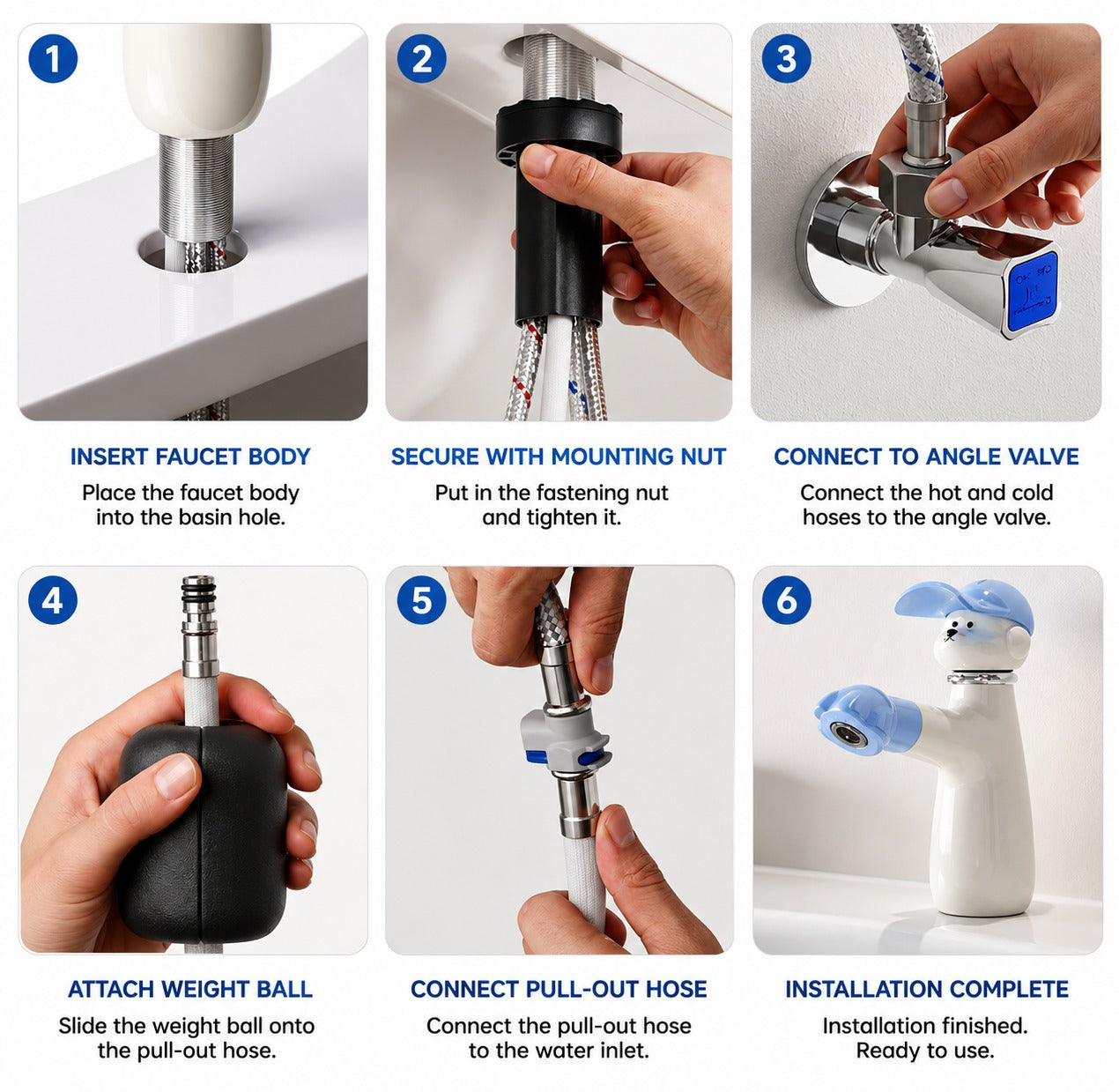 1

INSERT FAUCET BODY

Place the faucet body into the basin hole.

2

SECURE WITH MOUNTING NUT

Put in the fastening nut and tighten it.

3

CONNECT TO ANGLE VALVE

Connect the hot and cold hoses to the angle valve.

4

ATTACH WEIGHT BALL

Slide the weight ball onto the pull-out hose.

5

CONNECT PULL-OUT HOSE

Connect the pull-out hose to the water inlet.

6

INSTALLATION COMPLETE

Installation finished. Ready to use.